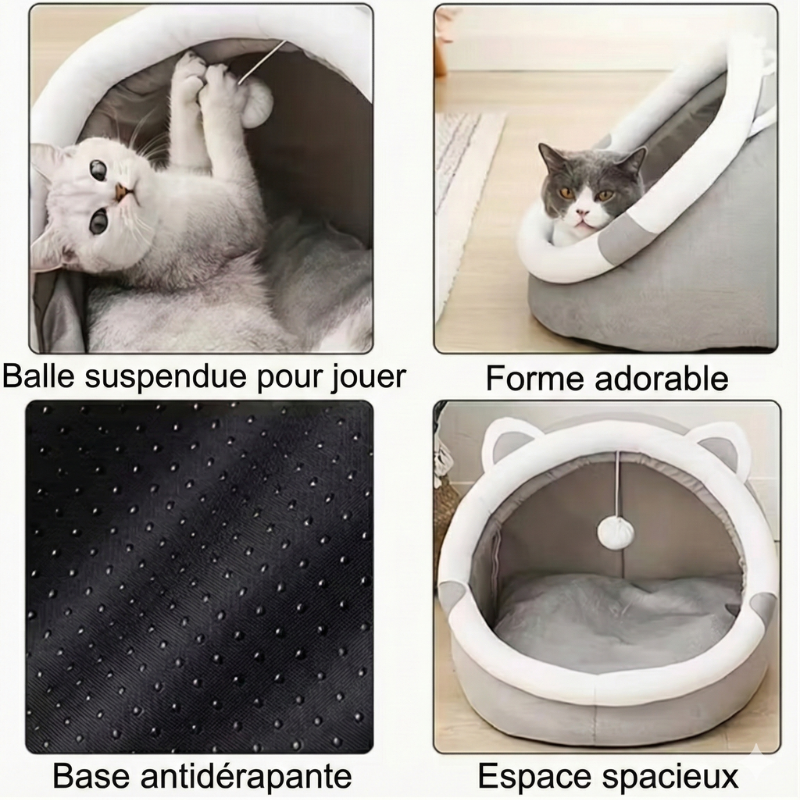 Balle suspendue pour jouer

Forme adorable

Base antidérapante

Espace spacieux